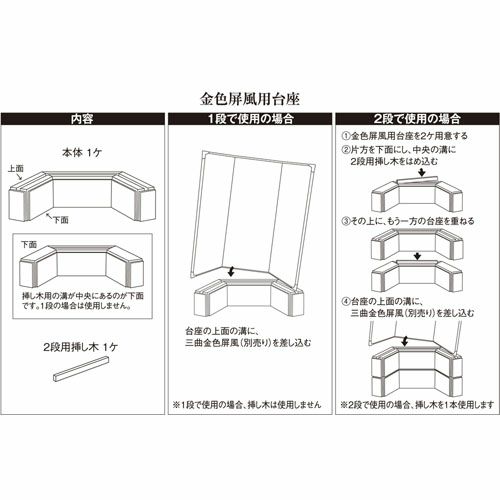 金色屏風用台座

内容

本体 1ケ

上面

下面

下面

挿し木用の溝が中央にあるのが下面です。1段の場合は使用しません。

2段用挿し木 1ケ

1段で使用の場合

台座の上面の溝に、三曲金色屏風（別売り）を差し込む

※1段で使用の場合、挿し木は使用しません

2段で使用の場合

①金色屏風用台座を2ケ用意する

②片方を下面にし、中央の溝に2段用挿し木をはめ込む

③その上に、もう一方の台座を重ねる

④台座の上面の溝に、三曲金色屏風（別売り）を差し込む

※2段で使用の場合、挿し木を1本使用します